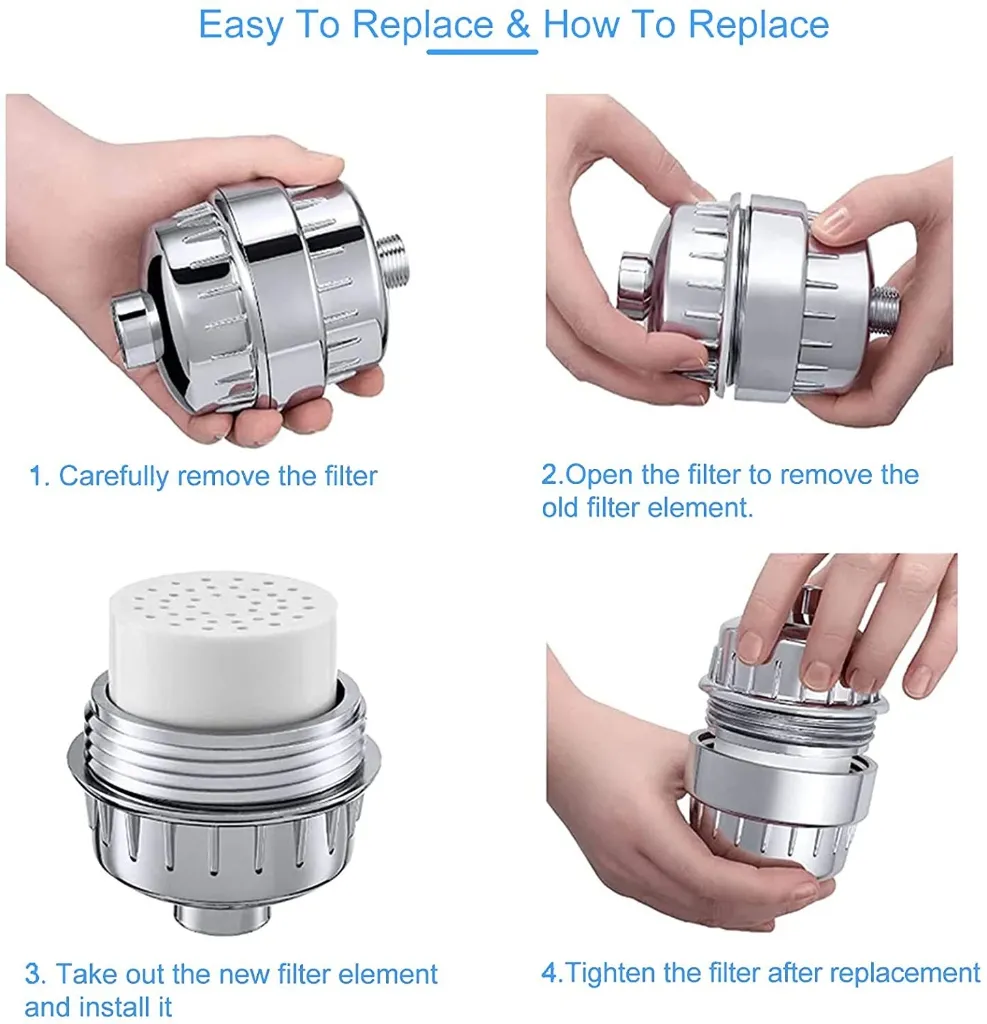 Easy To Replace & How To Replace

1. Carefully remove the filter

2.Open the filter to remove the old filter element.

3. Take out the new filter element and install it

4.Tighten the filter after replacement