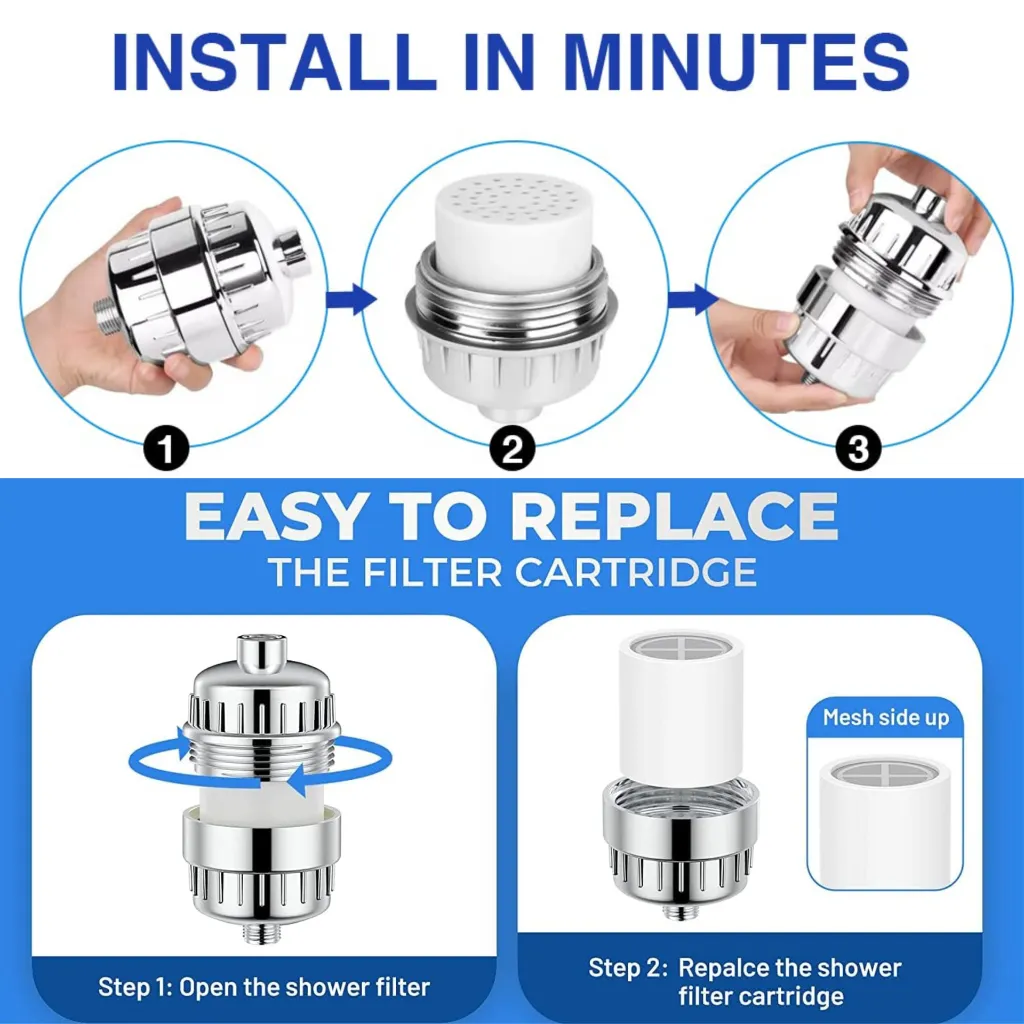 INSTALL IN MINUTES

1

2

3

EASY TO REPLACE
THE FILTER CARTRIDGE

Step 1: Open the shower filter

Mesh side up

Step 2: Repalce the shower filter cartridge